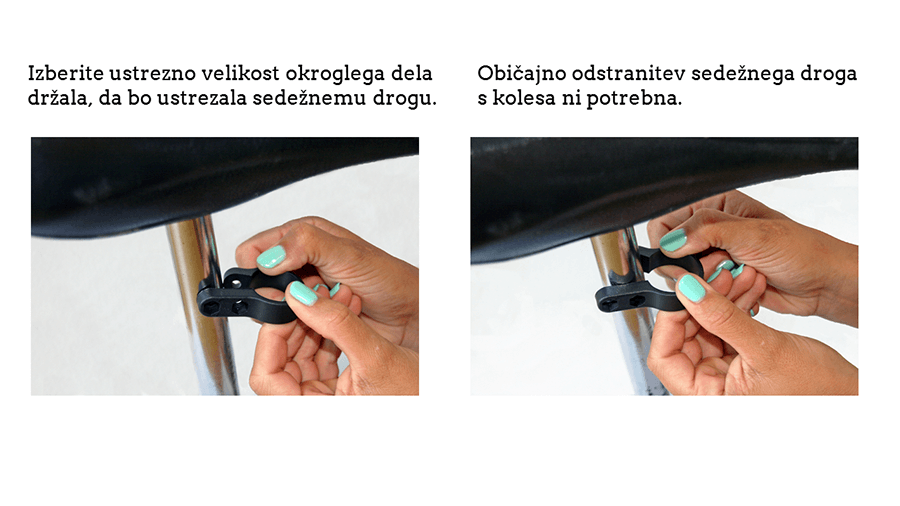 Izberite ustrezno velikost okroglega dela držala, da bo ustrezala sedežnemu drogu.

Običajno odstranitev sedežnega droga s kolesa ni potrebna.