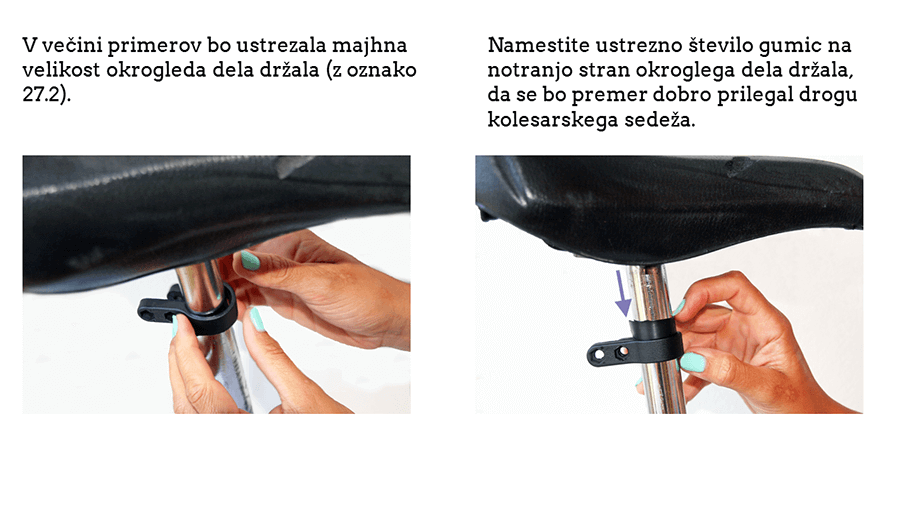 V večini primerov bo ustrezala majhna velikost okrogleda dela držala (z oznako 27.2).

Namestite ustrezno število gumic na notranjo stran okroglega dela držala, da se bo premer dobro prilegal drogu kolesarskega sedeža.