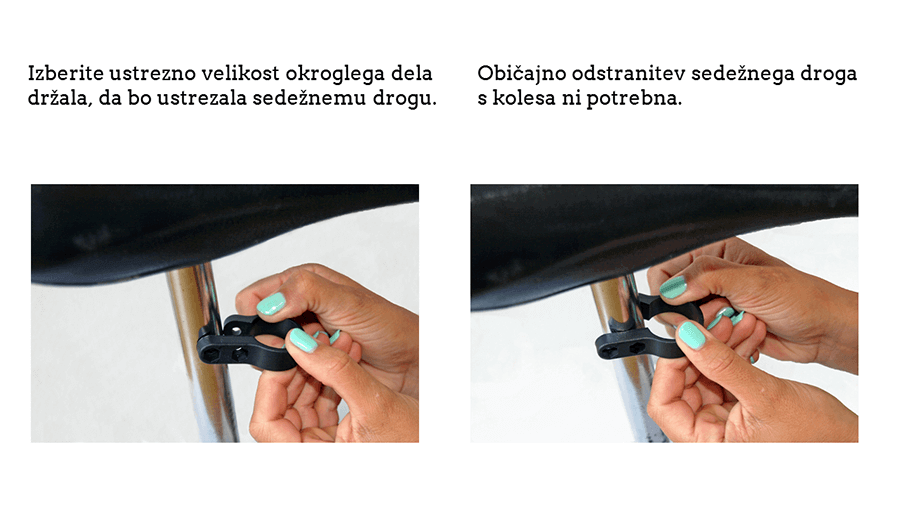 Izberite ustrezno velikost okroglega dela držala, da bo ustrezala sedežnemu drogu.

Običajno odstranitev sedežnega droga s kolesa ni potrebna.